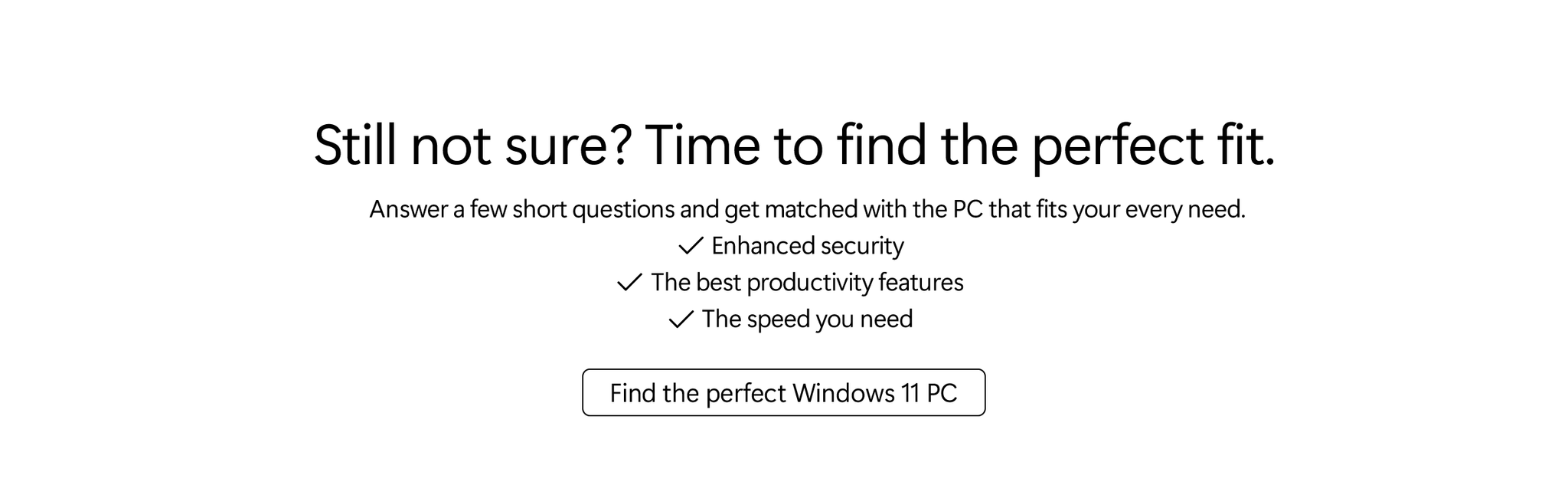 Still not sure? Time to find the perfect fit.

Answer a few short questions and get matched with the PC that fits your every need.

✓ Enhanced security
✓ The best productivity features
✓ The speed you need

Find the perfect Windows 11 PC