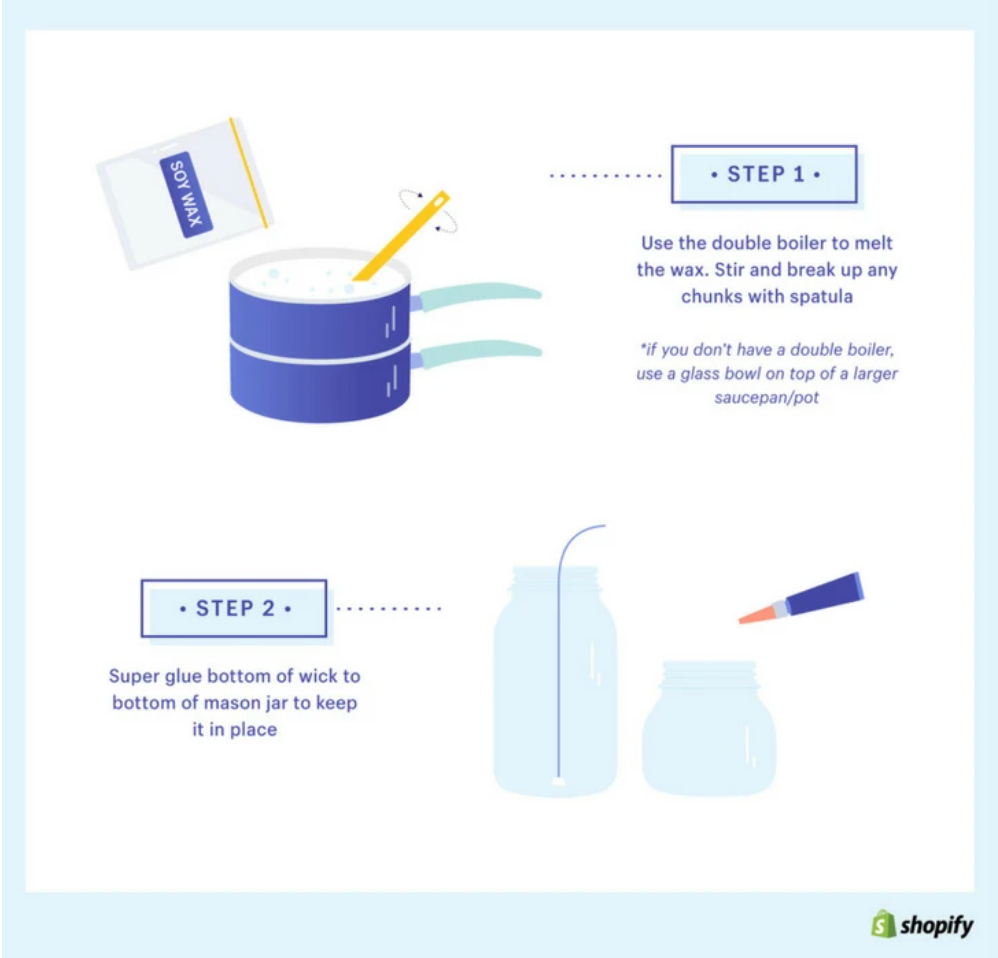 SOY WAX

• STEP 1 •

Use the double boiler to melt the wax. Stir and break up any chunks with spatula

*if you don't have a double boiler, use a glass bowl on top of a larger saucepan/pot

• STEP 2 •

Super glue bottom of wick to bottom of mason jar to keep it in place

shopify